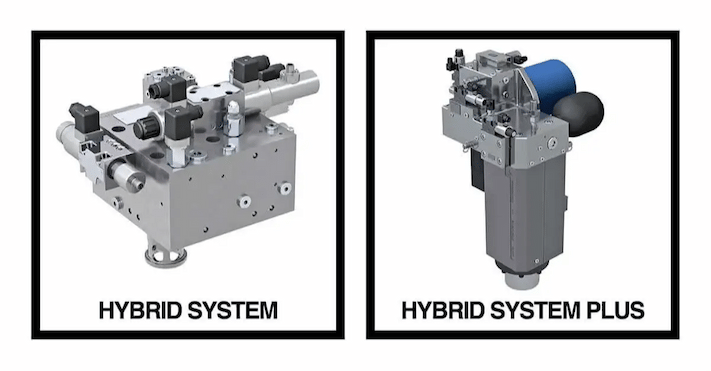 HYBRID SYSTEM

HYBRID SYSTEM PLUS